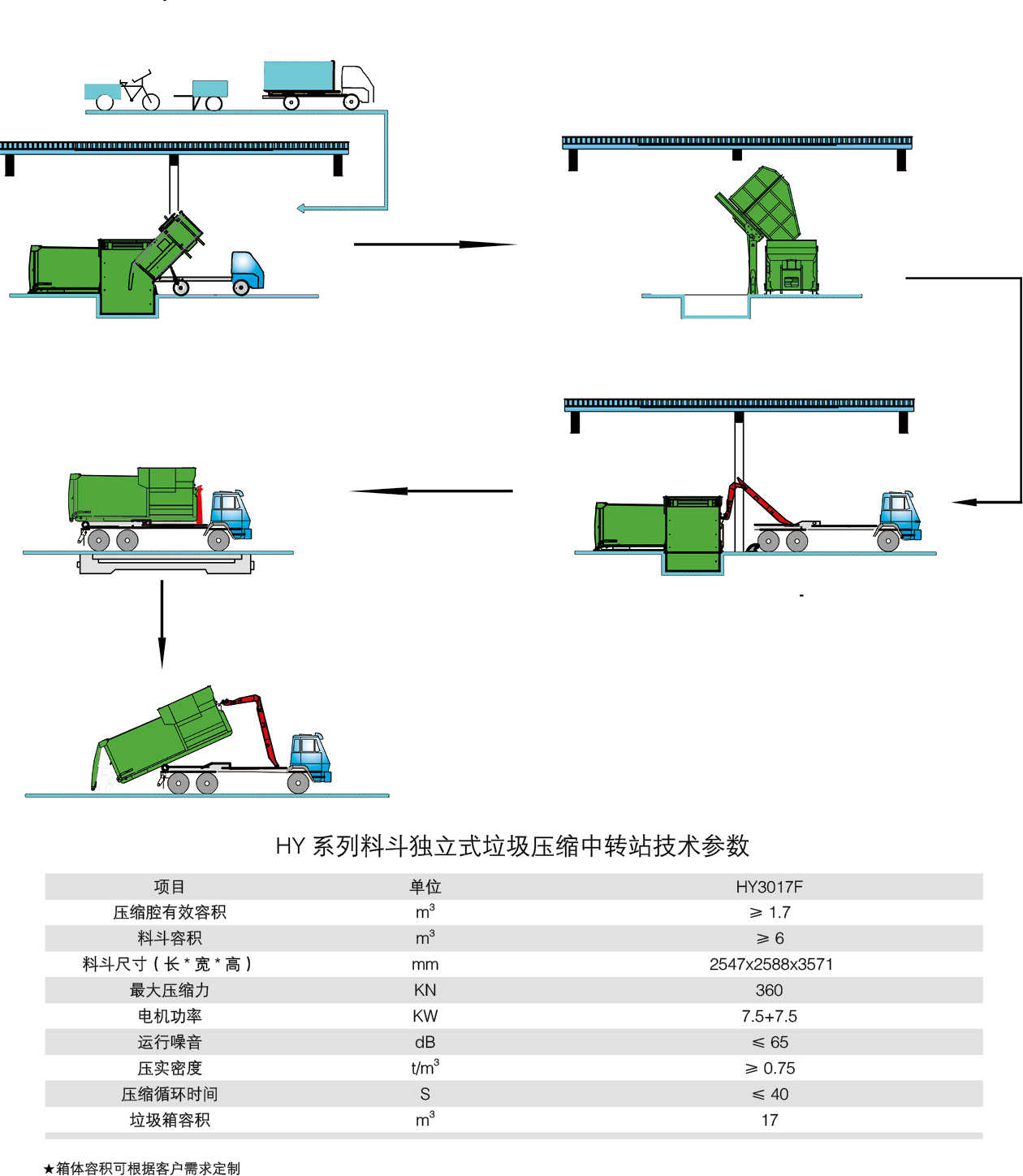 HY 系列料斗独立式垃圾压缩中转站技术参数

| 项目 | 单位 | HY3017F |
|---|---|---|
| 压缩腔有效容积 | $m^3$ | ≥ 1.7 |
| 料斗容积 | $m^3$ | ≥ 6 |
| 料斗尺寸（长 * 宽 * 高） | mm | 2547x2588x3571 |
| 最大压缩力 | KN | 360 |
| 电机功率 | KW | 7.5+7.5 |
| 运行噪音 | dB | ≤ 65 |
| 压实密度 | $t/m^3$ | ≥ 0.75 |
| 压缩循环时间 | S | ≤ 40 |
| 垃圾箱容积 | $m^3$ | 17 |

★箱体容积可根据客户需求定制